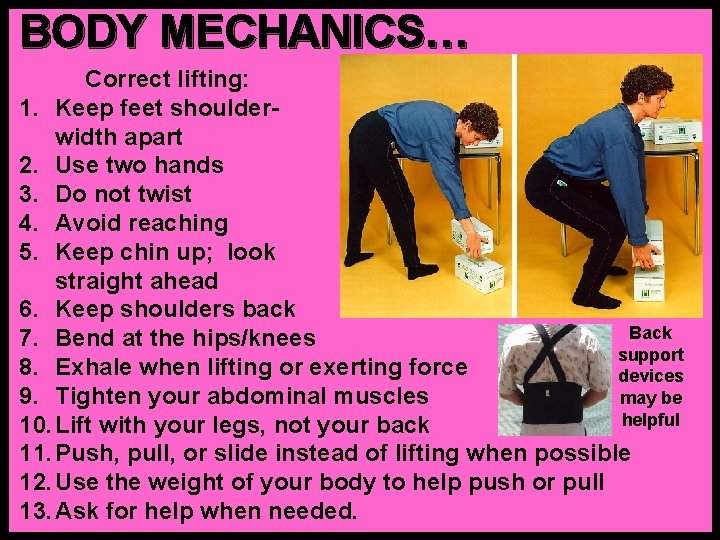 BODY MECHANICS…

Correct lifting:

1. Keep feet shoulder-width apart
2. Use two hands
3. Do not twist
4. Avoid reaching
5. Keep chin up; look straight ahead
6. Keep shoulders back
7. Bend at the hips/knees
8. Exhale when lifting or exerting force
9. Tighten your abdominal muscles
10. Lift with your legs, not your back
11. Push, pull, or slide instead of lifting when possible
12. Use the weight of your body to help push or pull
13. Ask for help when needed.

Back support devices may be helpful