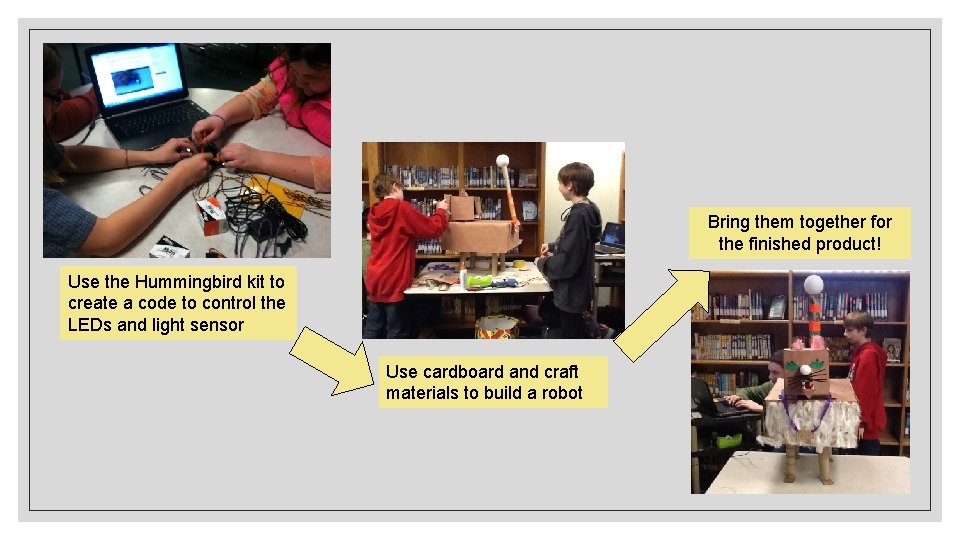 Use the Hummingbird kit to create a code to control the LEDs and light sensor

Use cardboard and craft materials to build a robot

Bring them together for the finished product!