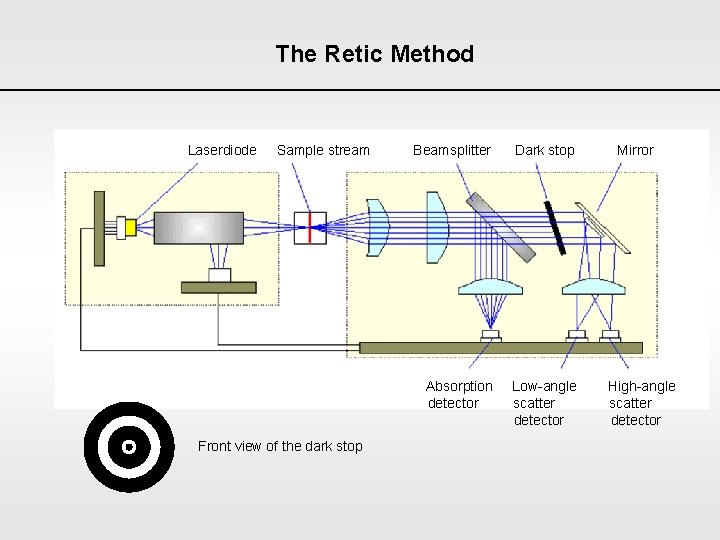 The Retic Method

Laserdiode

Sample stream

Beamsplitter

Dark stop

Mirror

Absorption detector

Low-angle scatter detector

High-angle scatter detector

Front view of the dark stop