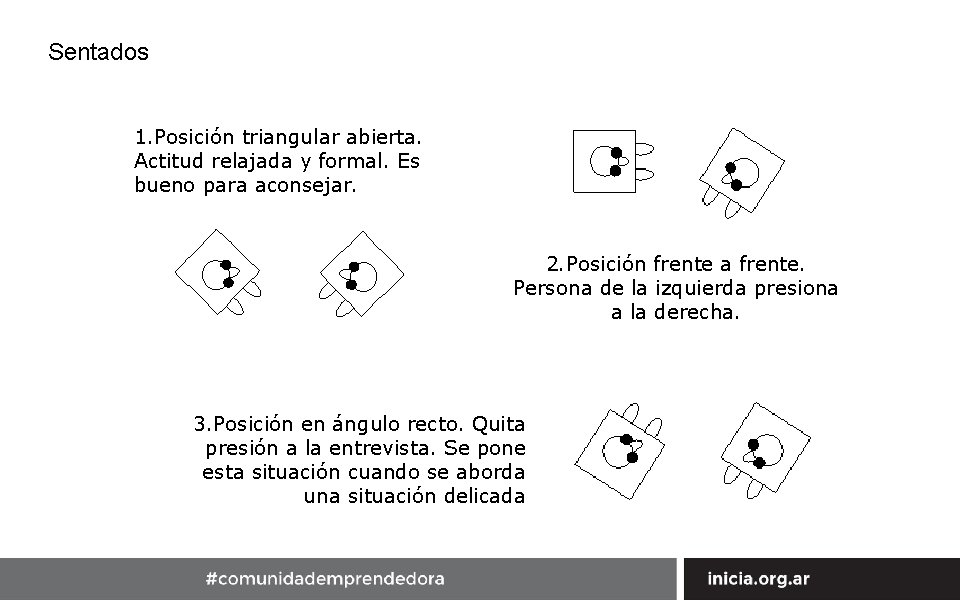 Sentados

1.Posición triangular abierta. Actitud relajada y formal. Es bueno para aconsejar.

2.Posición frente a frente. Persona de la izquierda presiona a la derecha.

3.Posición en ángulo recto. Quita presión a la entrevista. Se pone esta situación cuando se aborda una situación delicada

#comunidademprendedora

inicia.org.ar