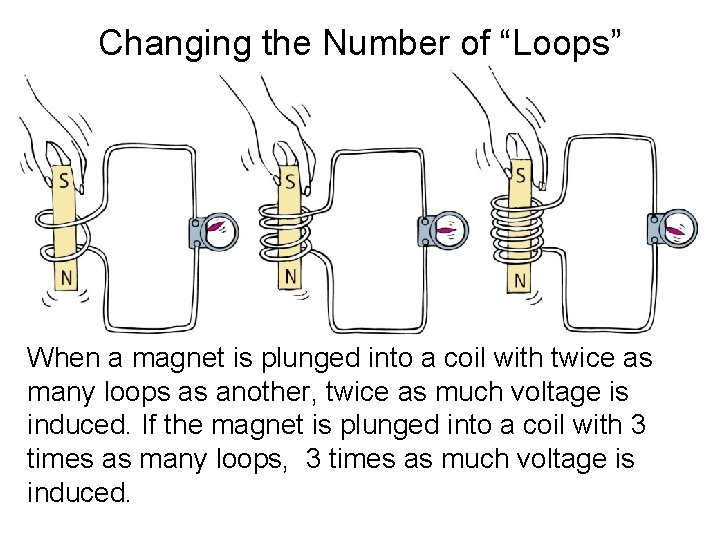 Changing the Number of “Loops”

S
N

S
N

S
N

When a magnet is plunged into a coil with twice as many loops as another, twice as much voltage is induced. If the magnet is plunged into a coil with 3 times as many loops, 3 times as much voltage is induced.