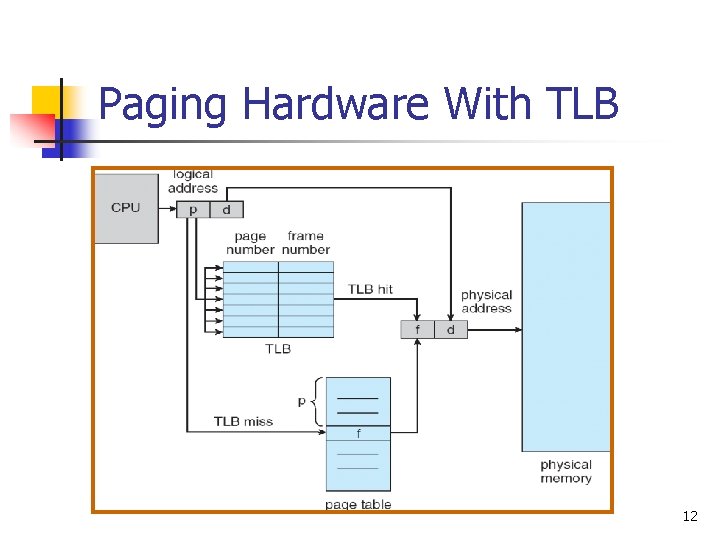 Paging Hardware With TLB

CPU

logical address

p

d

page number

frame number

TLB hit

physical address

f

d

TLB

p

TLB miss

f

page table

physical memory

12