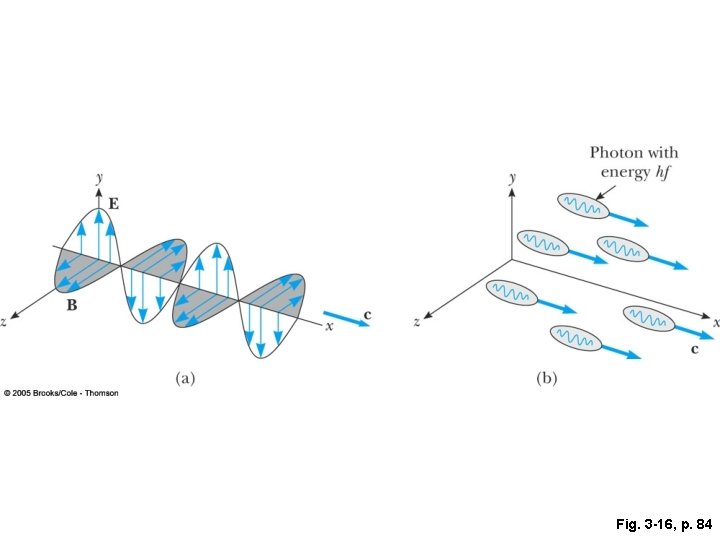 y
E
B
z
x
c
(a)
© 2005 Brooks/Cole - Thomson

Photon with energy $hf$
y
z
x
c
(b)

Fig. 3-16, p. 84