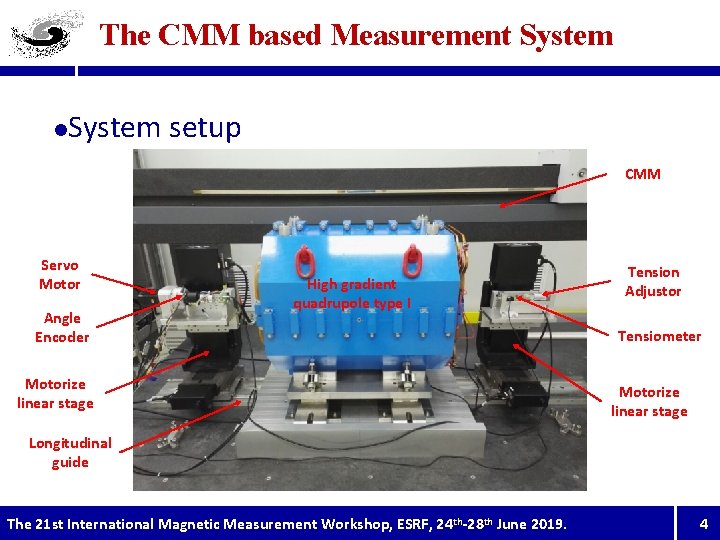 The CMM based Measurement System

●System setup

CMM

Servo Motor

Angle Encoder

Motorize linear stage

Longitudinal guide

High gradient quadrupole type I

Tension Adjustor

Tensiometer

Motorize linear stage

The 21st International Magnetic Measurement Workshop, ESRF, 24$^{th}$-28$^{th}$ June 2019.

4