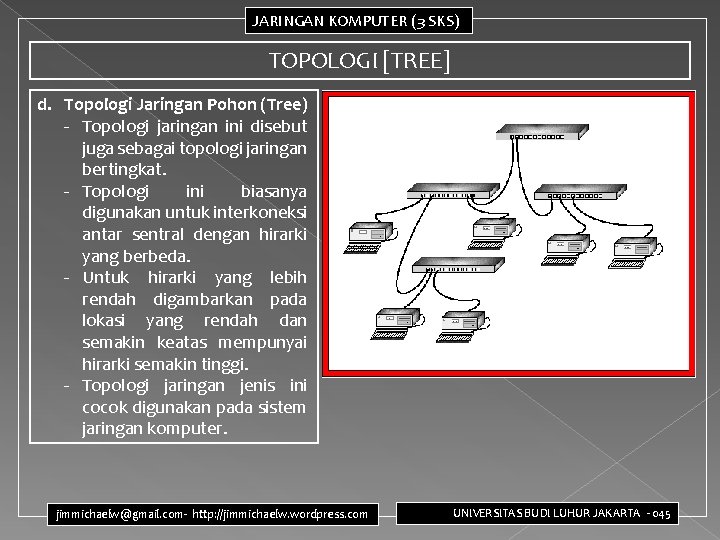 JARINGAN KOMPUTER (3 SKS)

TOPOLOGI [TREE]

d. Topologi Jaringan Pohon (Tree)
- Topologi jaringan ini disebut juga sebagai topologi jaringan bertingkat.
- Topologi ini biasanya digunakan untuk interkoneksi antar sentral dengan hirarki yang berbeda.
- Untuk hirarki yang lebih rendah digambarkan pada lokasi yang rendah dan semakin keatas mempunyai hirarki semakin tinggi.
- Topologi jaringan jenis ini cocok digunakan pada sistem jaringan komputer.

jimmichaelw@gmail.com - http://jimmichaelw.wordpress.com

UNIVERSITAS BUDI LUHUR JAKARTA - 045