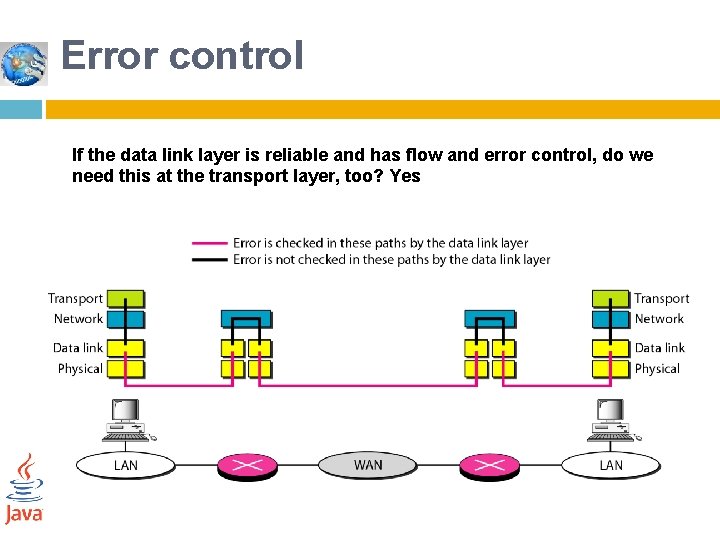 Error control

If the data link layer is reliable and has flow and error control, do we need this at the transport layer, too? Yes

Error is checked in these paths by the data link layer
Error is not checked in these paths by the data link layer

Transport
Network
Data link
Physical

Transport
Network
Data link
Physical

LAN
WAN
LAN

Java