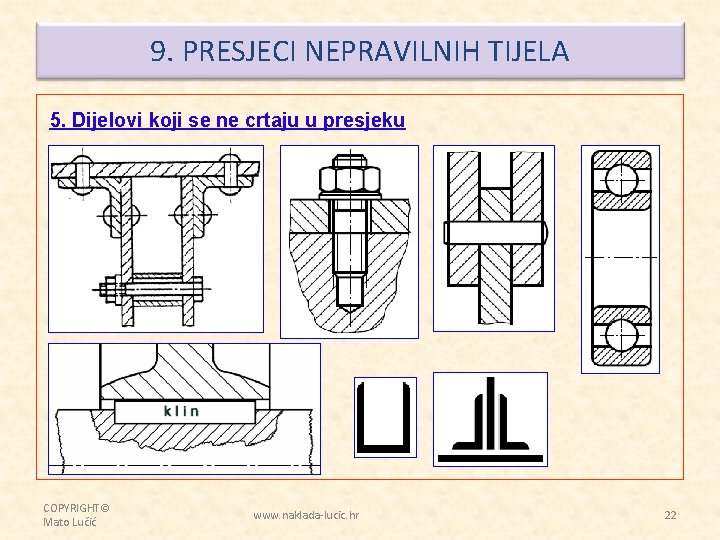 9. PRESJECI NEPRAVILNIH TIJELA

5. Dijelovi koji se ne crtaju u presjeku

klin

COPYRIGHT© Mato Lučić

www.naklada-lucic.hr

22