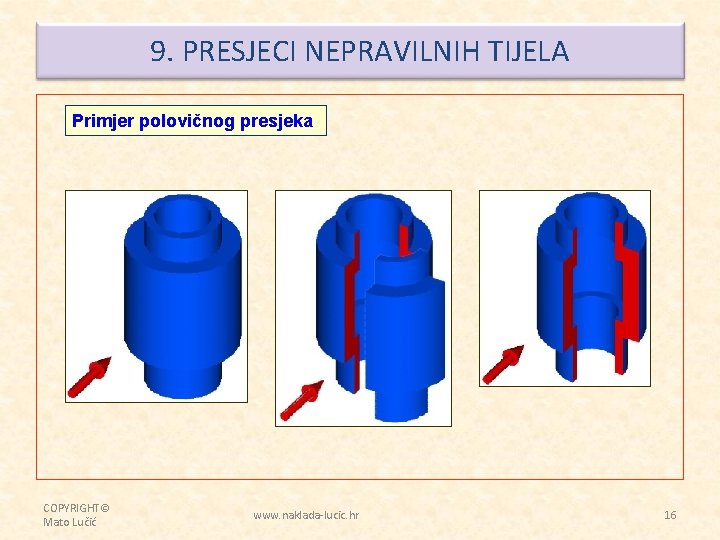 9. PRESJECI NEPRAVILNIH TIJELA

Primjer polovičnog presjeka

COPYRIGHT©
Mato Lučić

www.naklada-lucic.hr

16