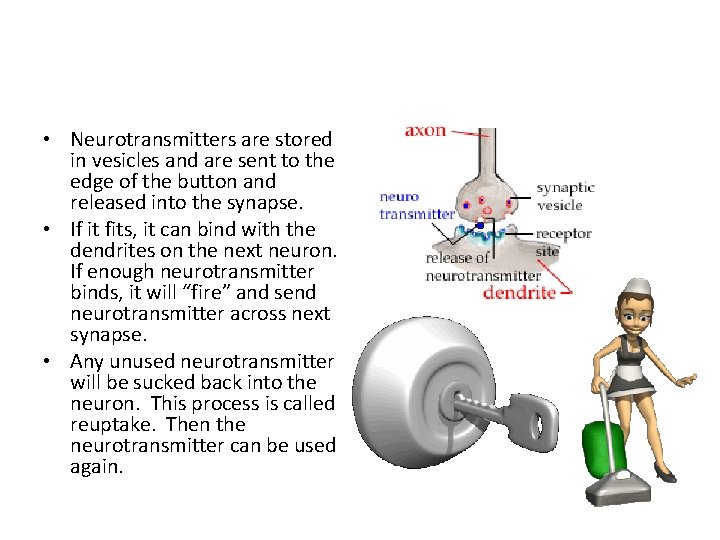 • Neurotransmitters are stored in vesicles and are sent to the edge of the button and released into the synapse.
• If it fits, it can bind with the dendrites on the next neuron. If enough neurotransmitter binds, it will “fire” and send neurotransmitter across next synapse.
• Any unused neurotransmitter will be sucked back into the neuron. This process is called reuptake. Then the neurotransmitter can be used again.

axon
neuro transmitter
synaptic vesicle
receptor site
release of neurotransmitter
dendrite