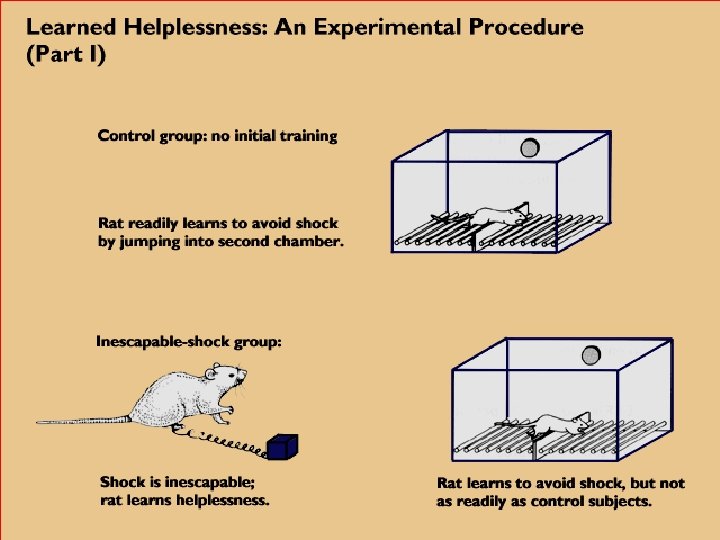 Learned Helplessness: An Experimental Procedure (Part I)

Control group: no initial training

Rat readily learns to avoid shock by jumping into second chamber.

Inescapable-shock group:

Shock is inescapable; rat learns helplessness.

Rat learns to avoid shock, but not as readily as control subjects.