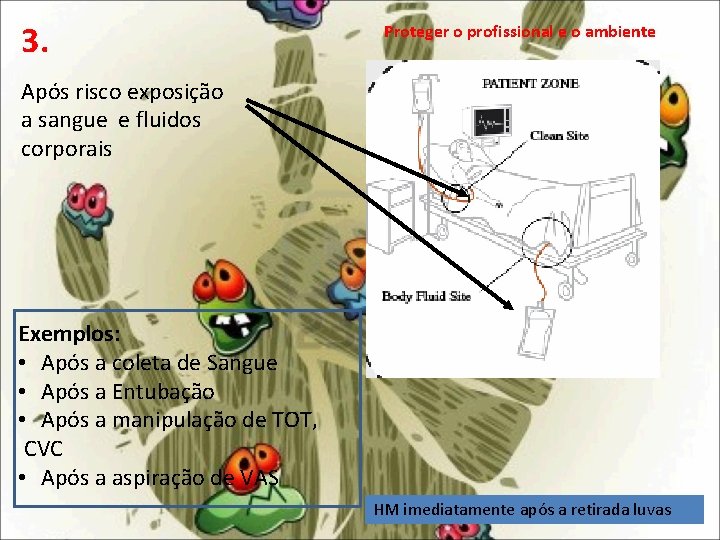 3.

Proteger o profissional e o ambiente

Após risco exposição a sangue e fluidos corporais

PATIENT ZONE

Clean Site

Body Fluid Site

Exemplos:
• Após a coleta de Sangue
• Após a Entubação
• Após a manipulação de TOT, CVC
• Após a aspiração de VAS

HM imediatamente após a retirada luvas