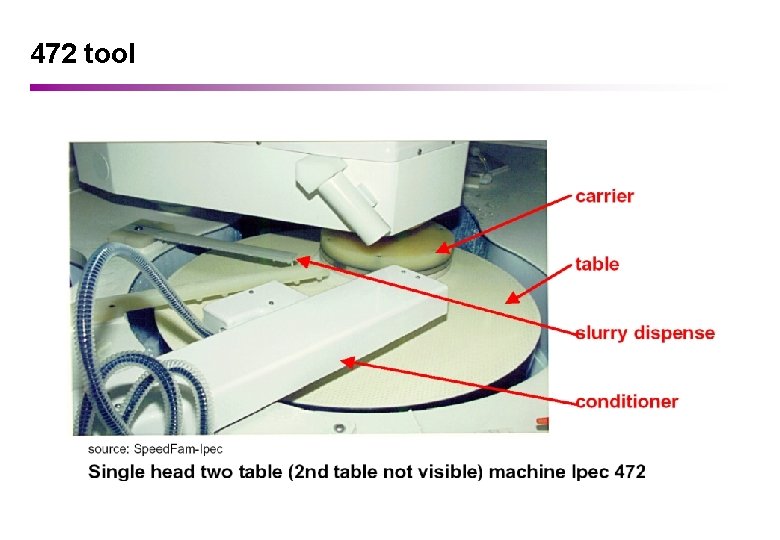 472 tool

carrier

table

slurry dispense

conditioner

source: SpeedFam-Ipec

Single head two table (2nd table not visible) machine Ipec 472