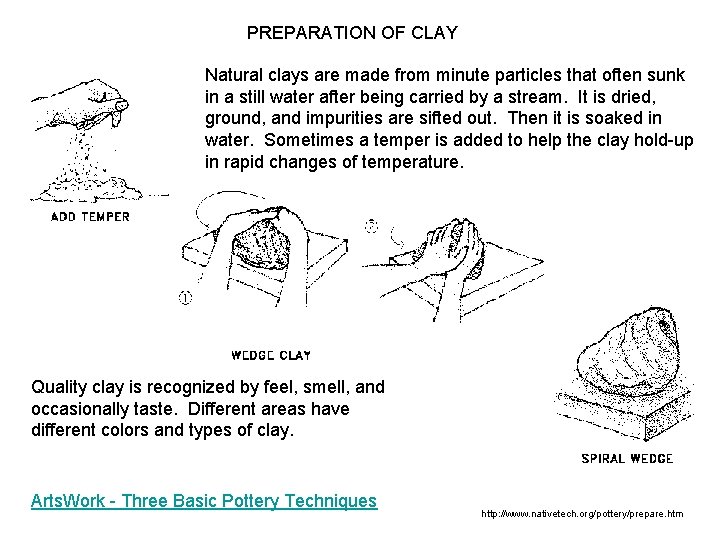 PREPARATION OF CLAY

Natural clays are made from minute particles that often sunk in a still water after being carried by a stream. It is dried, ground, and impurities are sifted out. Then it is soaked in water. Sometimes a temper is added to help the clay hold-up in rapid changes of temperature.

ADD TEMPER

①

②

WEDGE CLAY

Quality clay is recognized by feel, smell, and occasionally taste. Different areas have different colors and types of clay.

SPIRAL WEDGE

ArtsWork - Three Basic Pottery Techniques

http://www.nativetech.org/pottery/prepare.htm