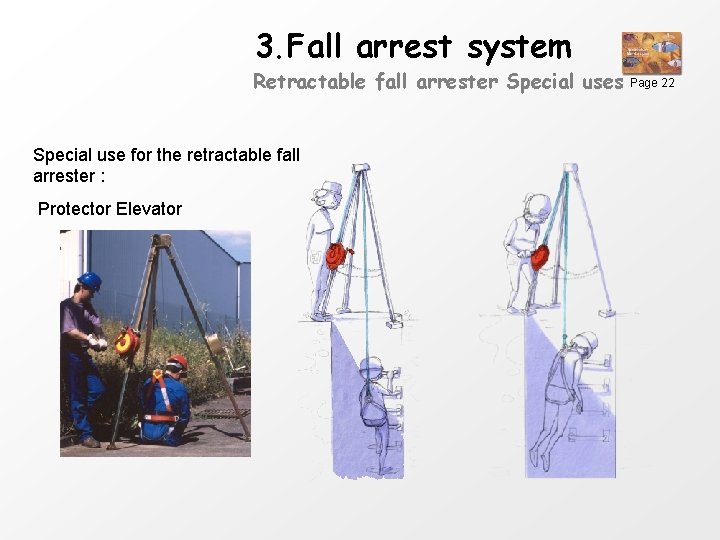 3.Fall arrest system

Retractable fall arrester Special uses

Page 22

Special use for the retractable fall arrester :

Protector Elevator