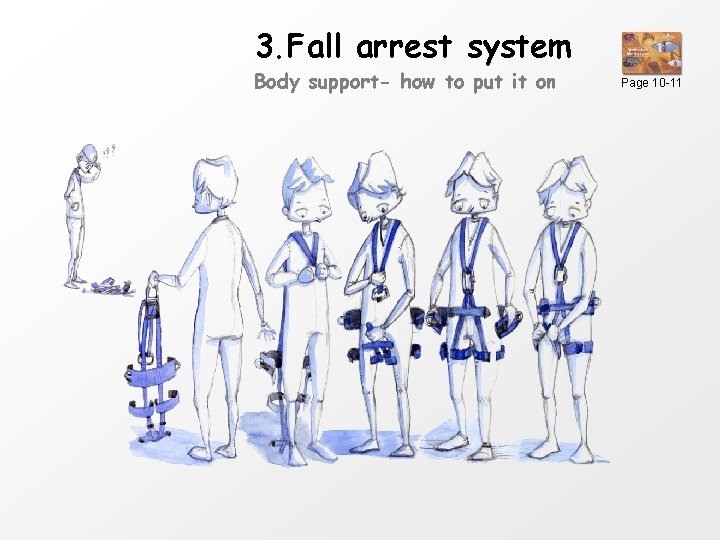 3.Fall arrest system

Body support- how to put it on

Page 10-11

???