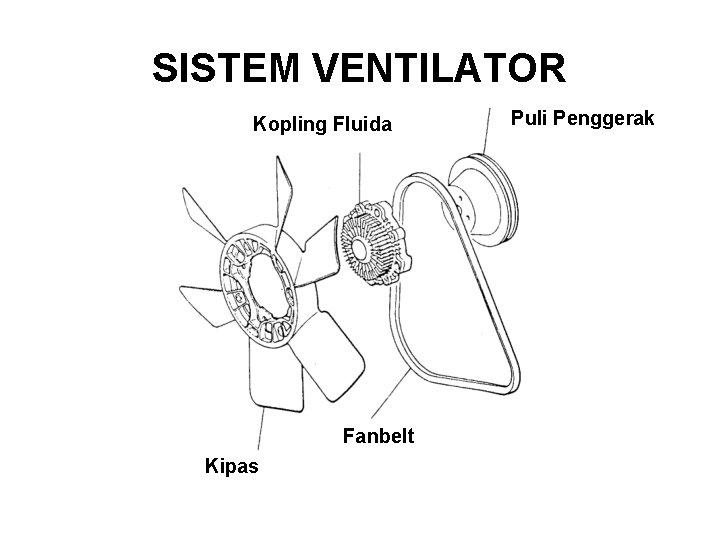 SISTEM VENTILATOR

Kopling Fluida

Puli Penggerak

Fanbelt

Kipas