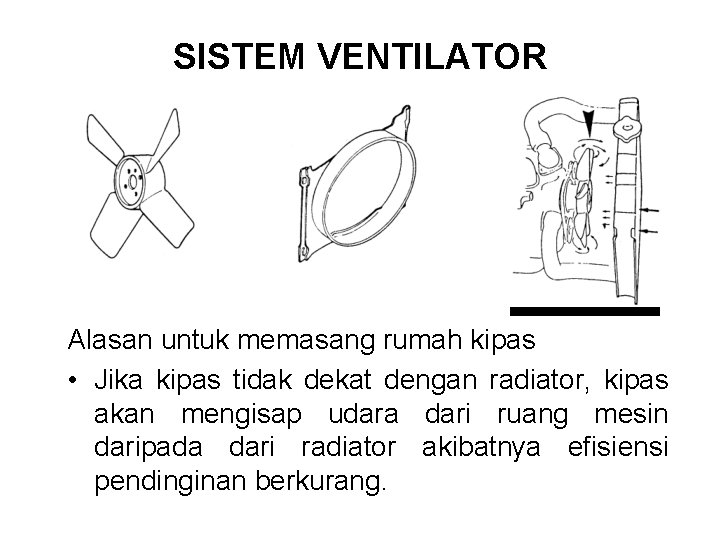 SISTEM VENTILATOR

Alasan untuk memasang rumah kipas

• Jika kipas tidak dekat dengan radiator, kipas akan mengisap udara dari ruang mesin daripada dari radiator akibatnya efisiensi pendinginan berkurang.