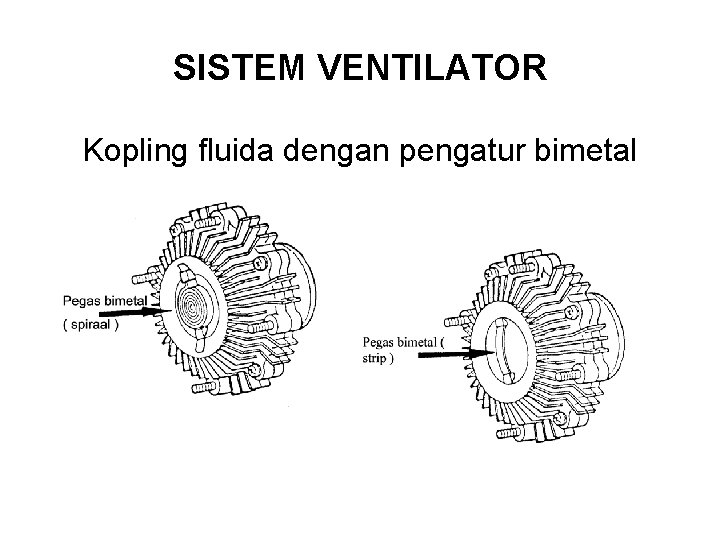 SISTEM VENTILATOR

Kopling fluida dengan pengatur bimetal

Pegas bimetal
( spiraal )

Pegas bimetal (
strip )