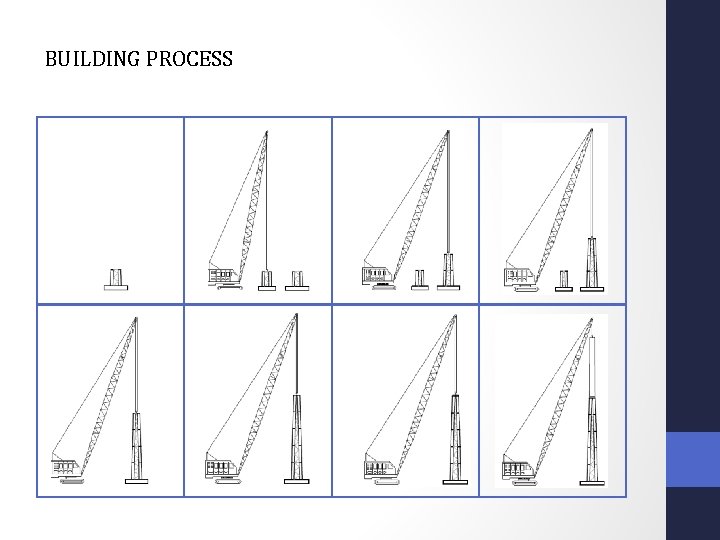 BUILDING PROCESS