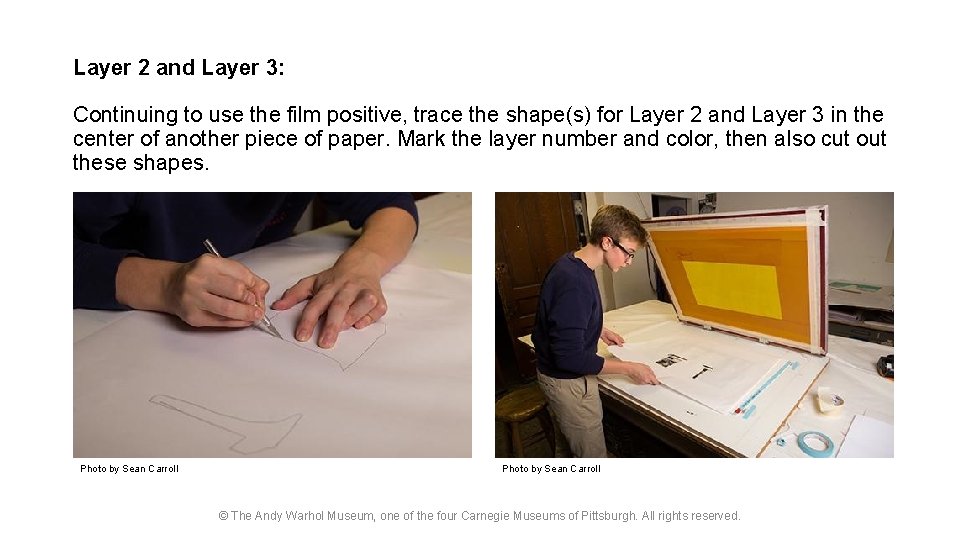 Layer 2 and Layer 3:

Continuing to use the film positive, trace the shape(s) for Layer 2 and Layer 3 in the center of another piece of paper. Mark the layer number and color, then also cut out these shapes.

Photo by Sean Carroll

Photo by Sean Carroll

© The Andy Warhol Museum, one of the four Carnegie Museums of Pittsburgh. All rights reserved.