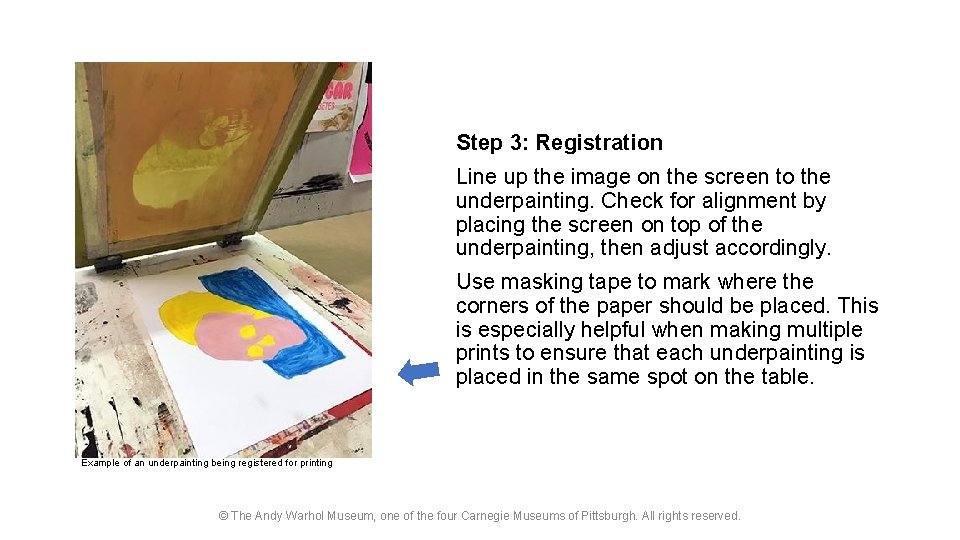 Step 3: Registration

Line up the image on the screen to the underpainting. Check for alignment by placing the screen on top of the underpainting, then adjust accordingly.

Use masking tape to mark where the corners of the paper should be placed. This is especially helpful when making multiple prints to ensure that each underpainting is placed in the same spot on the table.

Example of an underpainting being registered for printing

© The Andy Warhol Museum, one of the four Carnegie Museums of Pittsburgh. All rights reserved.