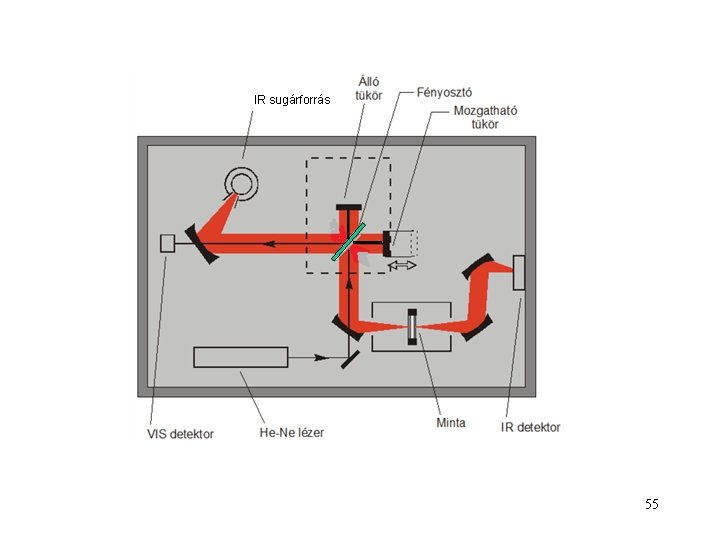 IR sugárforrás

Álló tükör

Fényosztó

Mozgatható tükör

VIS detektor

He-Ne lézer

Minta

IR detektor

55