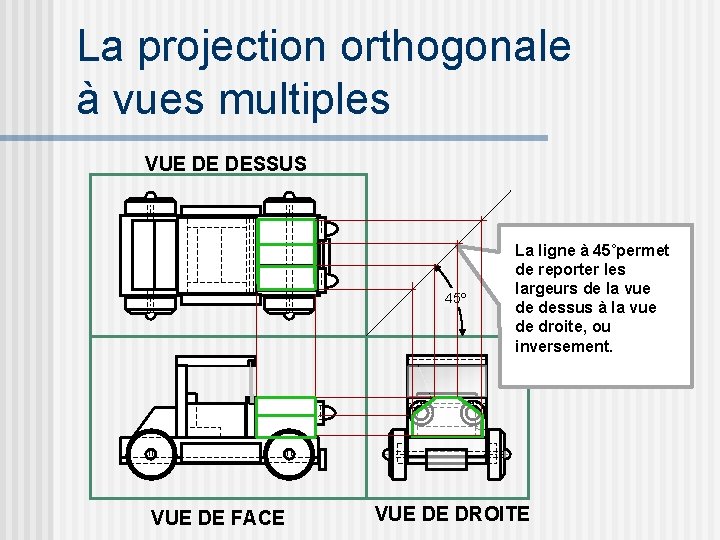 La projection orthogonale à vues multiples

VUE DE DESSUS

45°

La ligne à 45°permet de reporter les largeurs de la vue de dessus à la vue de droite, ou inversement.

VUE DE FACE

VUE DE DROITE