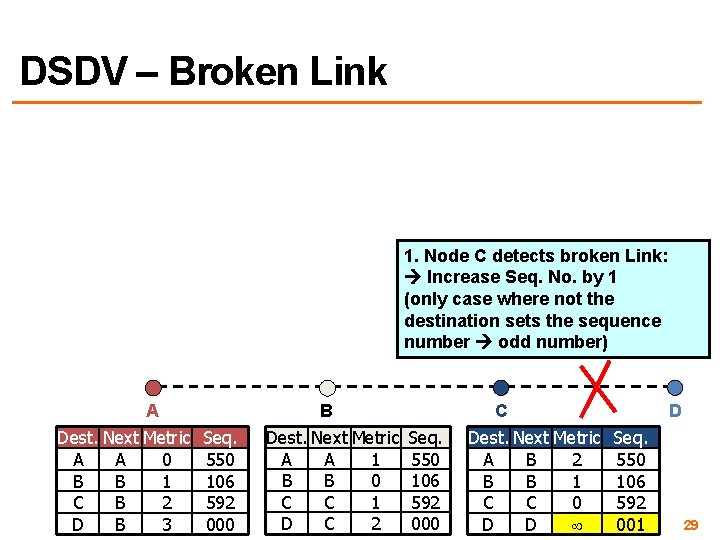 DSDV – Broken Link

1. Node C detects broken Link:
→ Increase Seq. No. by 1
(only case where not the destination sets the sequence number → odd number)

A

B

C

D

| Dest. | Next | Metric | Seq. |
|---|---|---|---|
| A | A | 0 | 550 |
| B | B | 1 | 106 |
| C | B | 2 | 592 |
| D | B | 3 | 000 |

| Dest. | Next | Metric | Seq. |
|---|---|---|---|
| A | A | 1 | 550 |
| B | B | 0 | 106 |
| C | C | 1 | 592 |
| D | C | 2 | 000 |

| Dest. | Next | Metric | Seq. |
|---|---|---|---|
| A | B | 2 | 550 |
| B | B | 1 | 106 |
| C | C | 0 | 592 |
| D | D | $\infty$ | 001 |

29