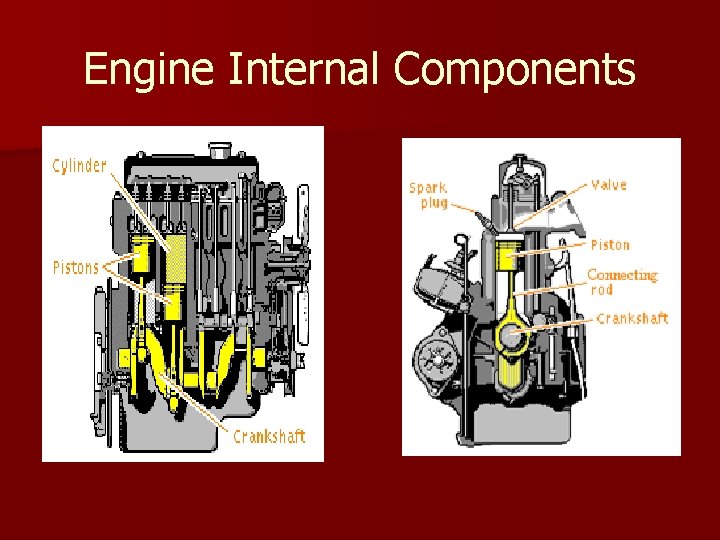 Engine Internal Components

Cylinder

Pistons

Crankshaft

Spark plug

Valve

Piston

Connecting rod

Crankshaft