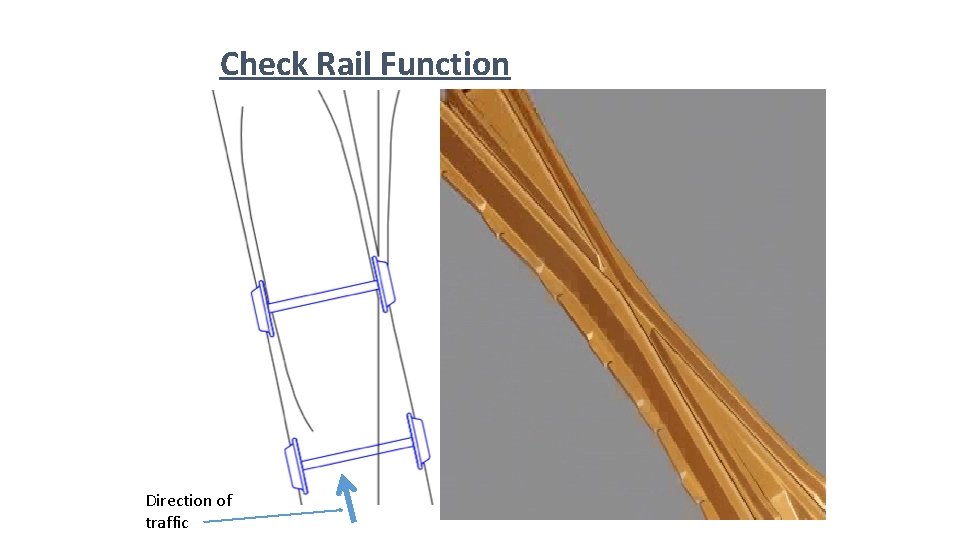 Check Rail Function

Direction of traffic