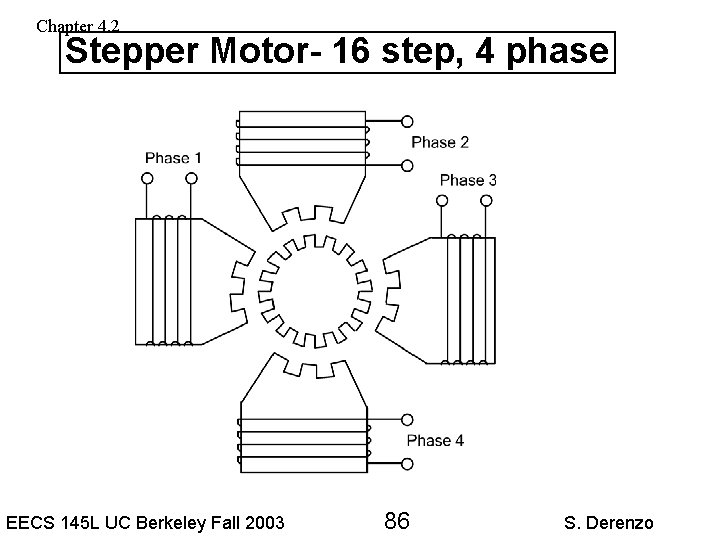 Chapter 4.2

Stepper Motor- 16 step, 4 phase

Phase 1

Phase 2

Phase 3

Phase 4

EECS 145L UC Berkeley Fall 2003

86

S. Derenzo