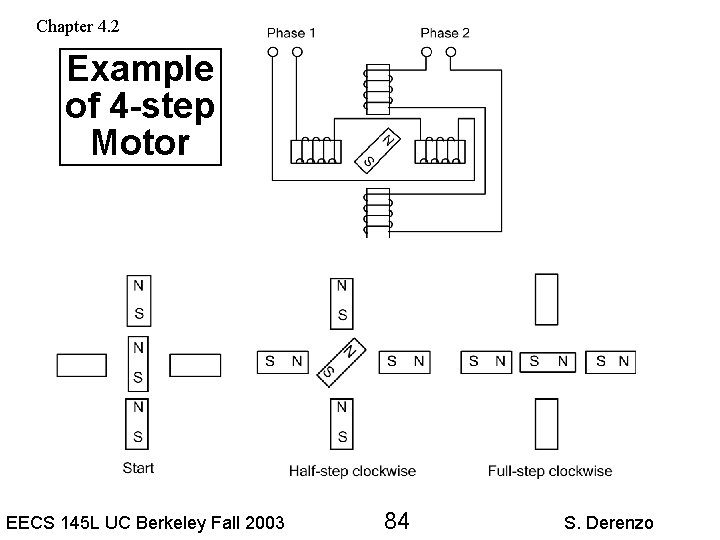 Chapter 4.2

Example of 4-step Motor

Phase 1

Phase 2

S N

N S

N S

N S

Start

N S

S N

S N

S N

N S

Half-step clockwise

S N

S N

S N

Full-step clockwise

EECS 145L UC Berkeley Fall 2003

84

S. Derenzo