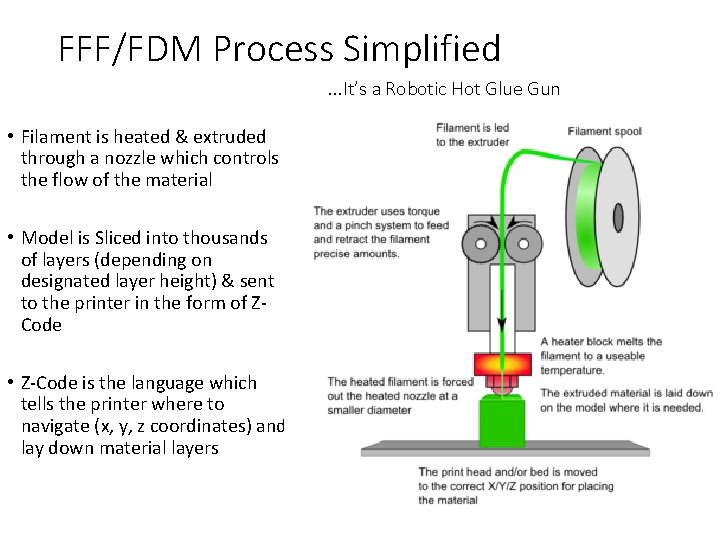 FFF/FDM Process Simplified

…It's a Robotic Hot Glue Gun

• Filament is heated & extruded through a nozzle which controls the flow of the material

• Model is Sliced into thousands of layers (depending on designated layer height) & sent to the printer in the form of Z-Code

• Z-Code is the language which tells the printer where to navigate (x, y, z coordinates) and lay down material layers

Filament is led to the extruder

Filament spool

The extruder uses torque and a pinch system to feed and retract the filament precise amounts.

A heater block melts the filament to a useable temperature.

The heated filament is forced out the heated nozzle at a smaller diameter

The extruded material is laid down on the model where it is needed.

The print head and/or bed is moved to the correct X/Y/Z position for placing the material