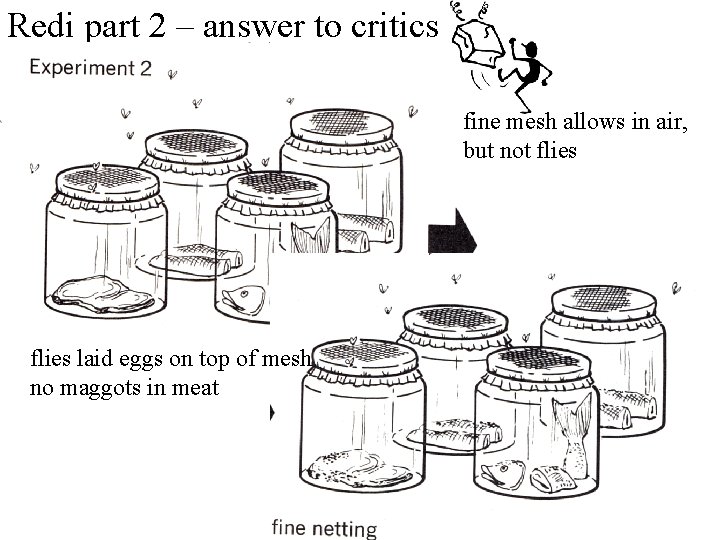 Redi part 2 – answer to critics

Experiment 2

fine mesh allows in air, but not flies

flies laid eggs on top of mesh
no maggots in meat

fine netting