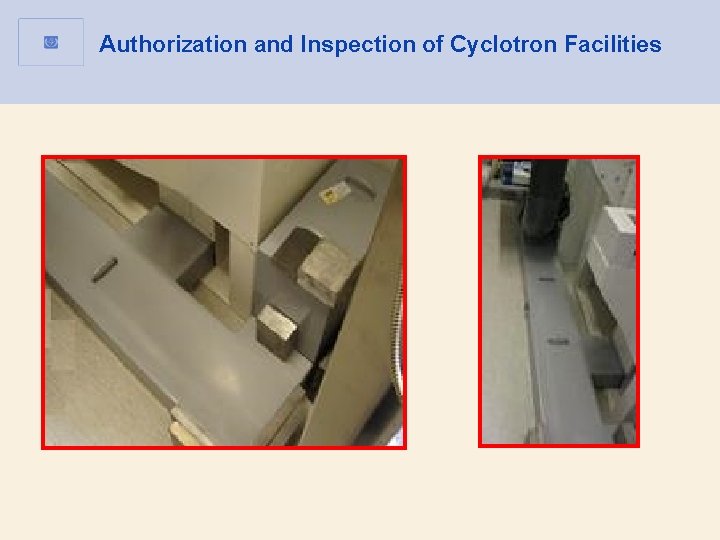 Authorization and Inspection of Cyclotron Facilities