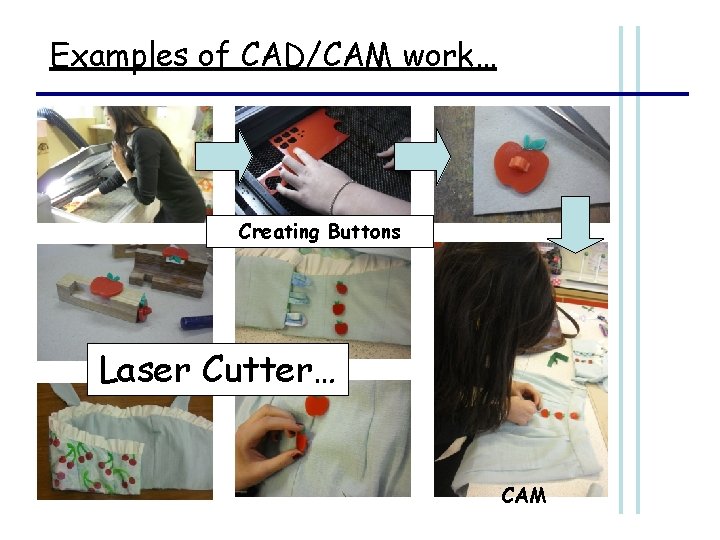 Examples of CAD/CAM work…

Creating Buttons

Laser Cutter…

CAM