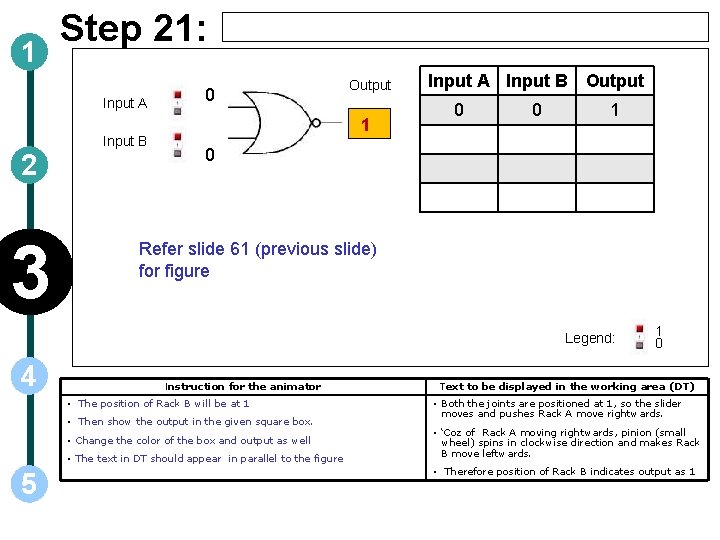 1

2

3

4

5

Step 21:

Input A 0

Input B 0

Output

1

| Input A | Input B | Output |
|---|---|---|
| 0 | 0 | 1 |
| | | |
| | | |
| | | |

Refer slide 61 (previous slide) for figure

Legend: 1 0

| Instruction for the animator | Text to be displayed in the working area (DT) |
|---|---|
| • The position of Rack B will be at 1 • Then show the output in the given square box. • Change the color of the box and output as well • The text in DT should appear in parallel to the figure | • Both the joints are positioned at 1, so the slider moves and pushes Rack A move rightwards. • 'Coz of Rack A moving rightwards, pinion (small wheel) spins in clockwise direction and makes Rack B move leftwards. • Therefore position of Rack B indicates output as 1 |