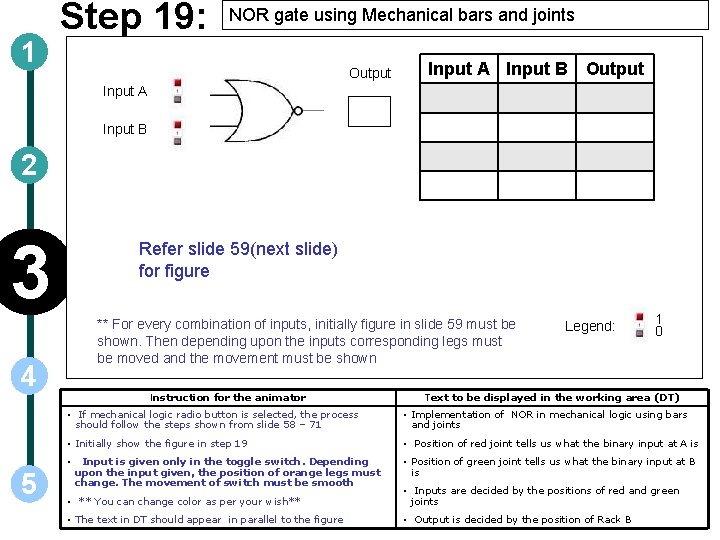 Step 19: NOR gate using Mechanical bars and joints

1

2

3

4

5

Input A

Input B

Output

| Input A | Input B | Output |
|---|---|---|
| | | |
| | | |
| | | |
| | | |

Refer slide 59(next slide) for figure

** For every combination of inputs, initially figure in slide 59 must be shown. Then depending upon the inputs corresponding legs must be moved and the movement must be shown

Legend: 1 0

| Instruction for the animator | Text to be displayed in the working area (DT) |
|---|---|
| • If mechanical logic radio button is selected, the process should follow the steps shown from slide 58 – 71 | • Implementation of NOR in mechanical logic using bars and joints |
| • Initially show the figure in step 19 | • Position of red joint tells us what the binary input at A is |
| • Input is given only in the toggle switch. Depending upon the input given, the position of orange legs must change. The movement of switch must be smooth | • Position of green joint tells us what the binary input at B is |
| • ** You can change color as per your wish** | • Inputs are decided by the positions of red and green joints |
| • The text in DT should appear in parallel to the figure | • Output is decided by the position of Rack B |