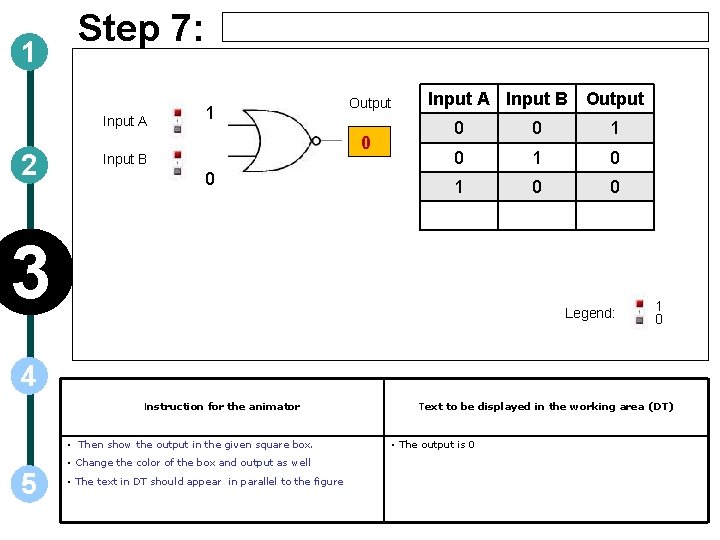 Step 7:

1

2

3

4

5

Input A
Input B
1
0
Output
0

| Input A | Input B | Output |
|---|---|---|
| 0 | 0 | 1 |
| 0 | 1 | 0 |
| 1 | 0 | 0 |
| | | |

Legend: 1 0

| Instruction for the animator | Text to be displayed in the working area (DT) |
|---|---|
| • Then show the output in the given square box. • Change the color of the box and output as well • The text in DT should appear in parallel to the figure | • The output is 0 |