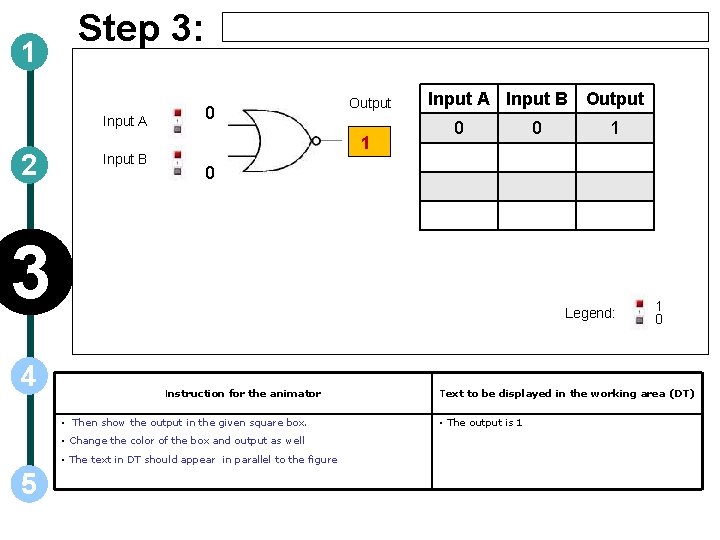 Step 3:

1

2

3

4

5

Input A 0

Input B 0

Output

1

| Input A | Input B | Output |
|---|---|---|
| 0 | 0 | 1 |
| | | |
| | | |
| | | |

Legend: 1 0

| Instruction for the animator | Text to be displayed in the working area (DT) |
|---|---|
| • Then show the output in the given square box. • Change the color of the box and output as well • The text in DT should appear in parallel to the figure | • The output is 1 |