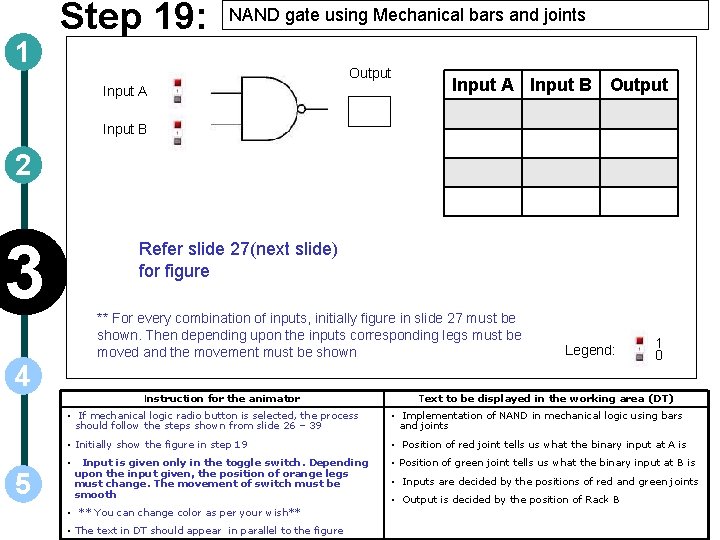 Step 19:

NAND gate using Mechanical bars and joints

1

2

3

4

5

Input A

Input B

Output

| Input A | Input B | Output |
|---|---|---|
| | | |
| | | |
| | | |
| | | |

Refer slide 27(next slide) for figure

** For every combination of inputs, initially figure in slide 27 must be shown. Then depending upon the inputs corresponding legs must be moved and the movement must be shown

Legend: 1 0

| Instruction for the animator | Text to be displayed in the working area (DT) |
|---|---|
| • If mechanical logic radio button is selected, the process should follow the steps shown from slide 26 – 39 • Initially show the figure in step 19 • Input is given only in the toggle switch. Depending upon the input given, the position of orange legs must change. The movement of switch must be smooth • ** You can change color as per your wish** • The text in DT should appear in parallel to the figure | • Implementation of NAND in mechanical logic using bars and joints • Position of red joint tells us what the binary input at A is • Position of green joint tells us what the binary input at B is • Inputs are decided by the positions of red and green joints • Output is decided by the position of Rack B |