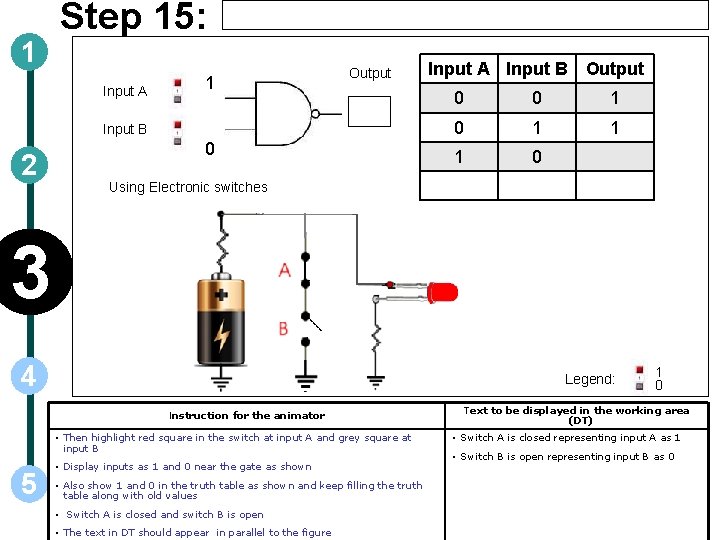 Step 15:

1

2

3

4

5

Input A 1

Input B 0

Output

| Input A | Input B | Output |
|---|---|---|
| 0 | 0 | 1 |
| 0 | 1 | 1 |
| 1 | 0 | |
| | | |

Using Electronic switches

A

B

Legend: 1 0

| Instruction for the animator | Text to be displayed in the working area (DT) |
|---|---|
| • Then highlight red square in the switch at input A and grey square at input B<br>• Display inputs as 1 and 0 near the gate as shown<br>• Also show 1 and 0 in the truth table as shown and keep filling the truth table along with old values<br>• Switch A is closed and switch B is open<br>• The text in DT should appear in parallel to the figure | • Switch A is closed representing input A as 1<br>• Switch B is open representing input B as 0 |