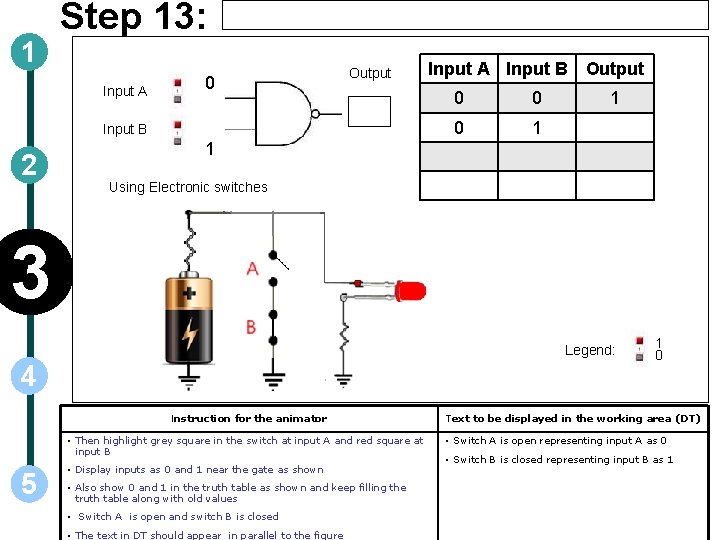 Step 13:

1
2
3
4
5

Input A 0
Input B 1
Output

| Input A | Input B | Output |
|---|---|---|
| 0 | 0 | 1 |
| 0 | 1 | |
| | | |
| | | |

Using Electronic switches

A
B

Legend: 1 0

| Instruction for the animator | Text to be displayed in the working area (DT) |
|---|---|
| • Then highlight grey square in the switch at input A and red square at input B<br>• Display inputs as 0 and 1 near the gate as shown<br>• Also show 0 and 1 in the truth table as shown and keep filling the truth table along with old values<br>• Switch A is open and switch B is closed<br>• The text in DT should appear in parallel to the figure | • Switch A is open representing input A as 0<br>• Switch B is closed representing input B as 1 |