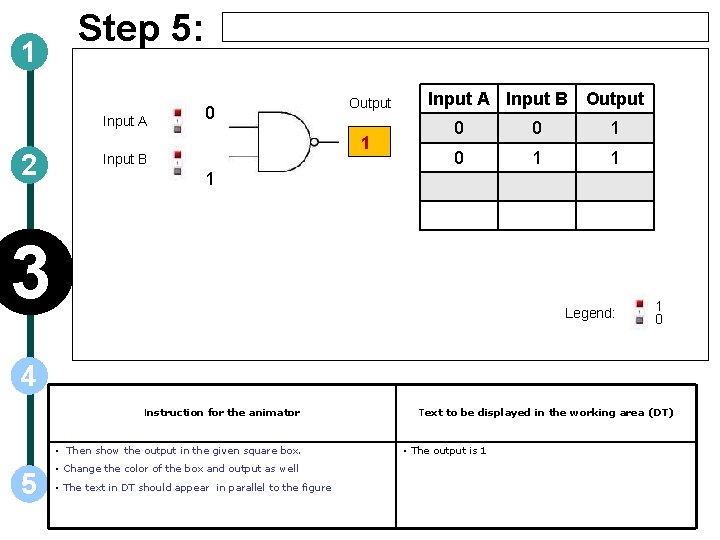 Step 5:

1

2

3

4

5

Input A
0

Input B
1

Output
1

| Input A | Input B | Output |
|---|---|---|
| 0 | 0 | 1 |
| 0 | 1 | 1 |
| | | |
| | | |

Legend: 1 0

| Instruction for the animator | Text to be displayed in the working area (DT) |
|---|---|
| • Then show the output in the given square box. • Change the color of the box and output as well • The text in DT should appear in parallel to the figure | • The output is 1 |