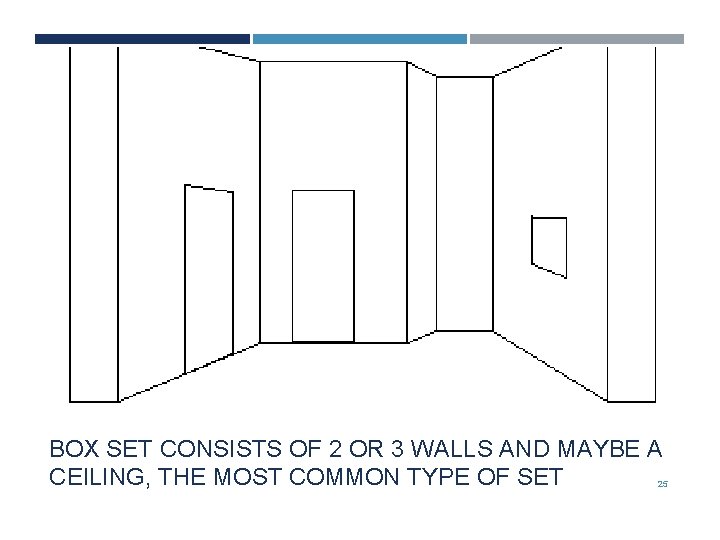 BOX SET CONSISTS OF 2 OR 3 WALLS AND MAYBE A CEILING, THE MOST COMMON TYPE OF SET

25