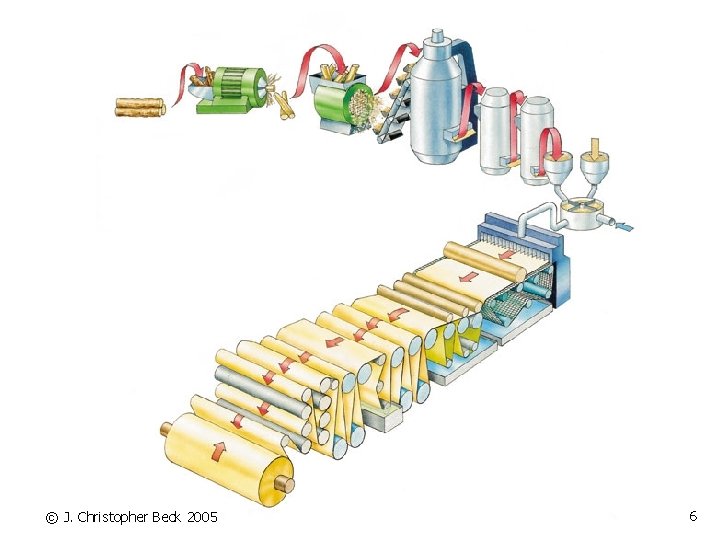 © J. Christopher Beck 2005

6