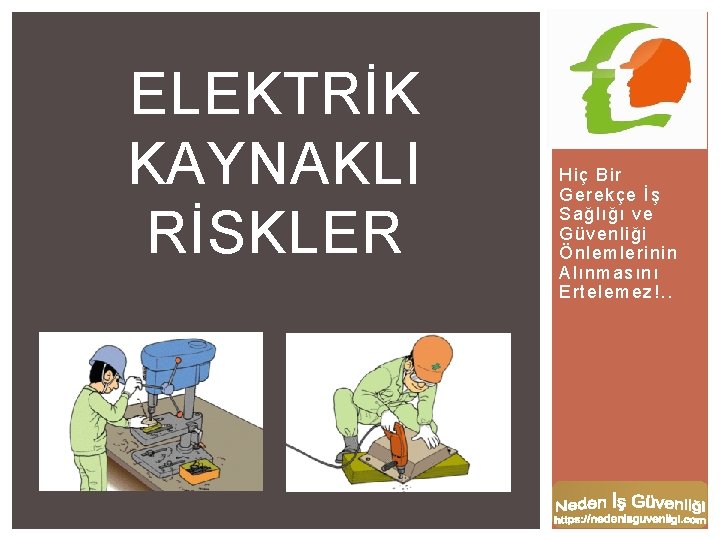 ELEKTRİK KAYNAKLI RİSKLER

Hiç Bir Gerekçe İş Sağlığı ve Güvenliği Önlemlerinin Alınmasını Ertelemez!..

Neden İş Güvenliği
https://nedenisguvenligi.com