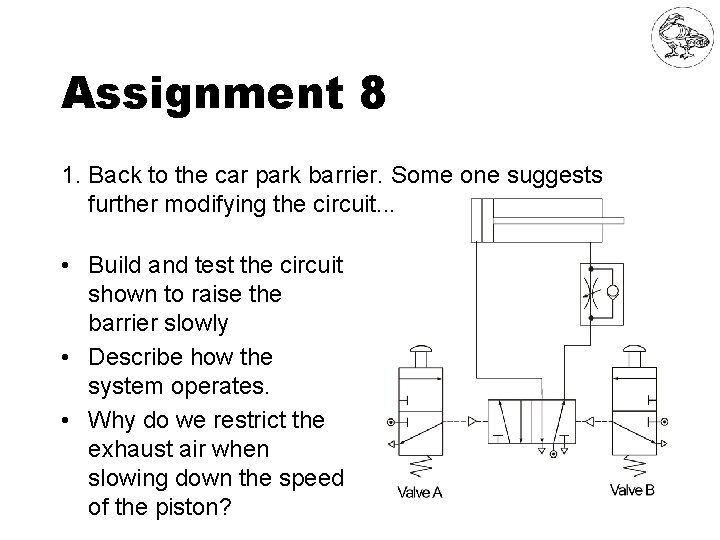 Assignment 8

1. Back to the car park barrier. Some one suggests further modifying the circuit...

• Build and test the circuit shown to raise the barrier slowly
• Describe how the system operates.
• Why do we restrict the exhaust air when slowing down the speed of the piston?

Valve A

Valve B