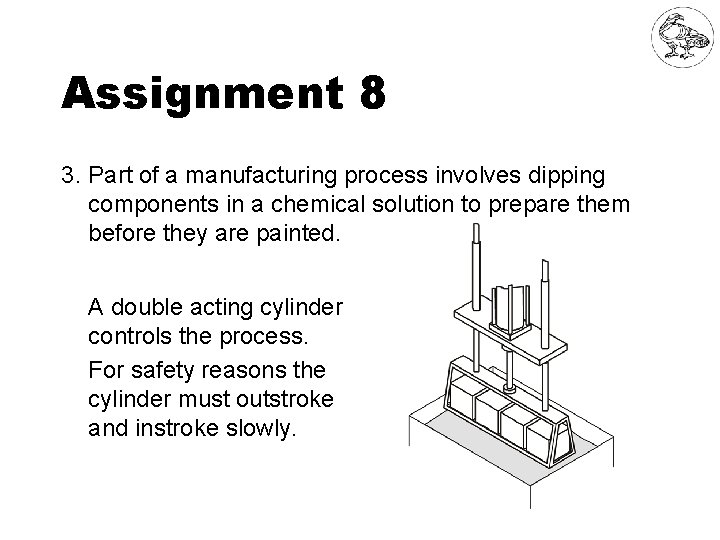 Assignment 8

3. Part of a manufacturing process involves dipping components in a chemical solution to prepare them before they are painted.

A double acting cylinder controls the process.

For safety reasons the cylinder must outstroke and instroke slowly.