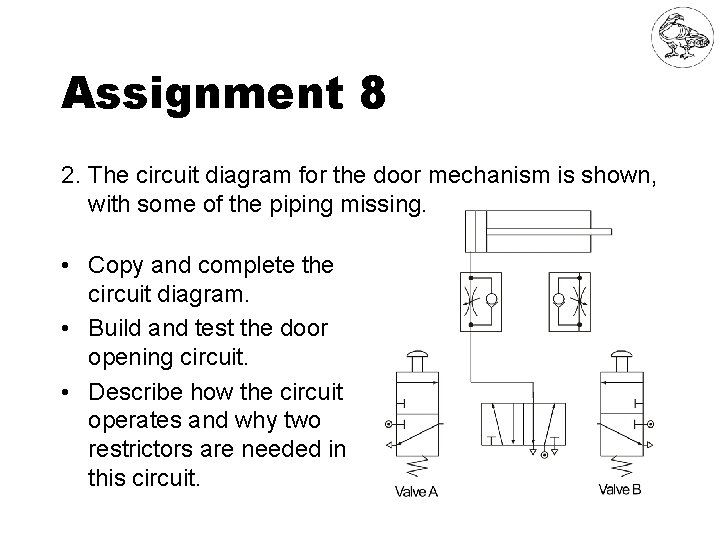 Assignment 8

2. The circuit diagram for the door mechanism is shown, with some of the piping missing.

• Copy and complete the circuit diagram.
• Build and test the door opening circuit.
• Describe how the circuit operates and why two restrictors are needed in this circuit.

Valve A

Valve B